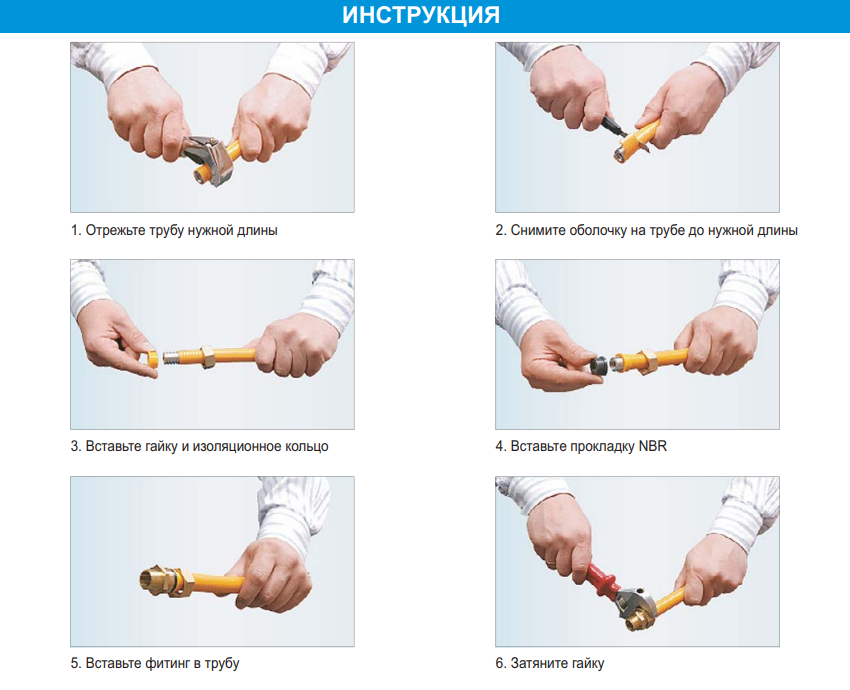 ИНСТРУКЦИЯ

1. Отрежьте трубу нужной длины

2. Снимите оболочку на трубе до нужной длины

3. Вставьте гайку и изоляционное кольцо

4. Вставьте прокладку NBR

5. Вставьте фитинг в трубу

6. Затяните гайку